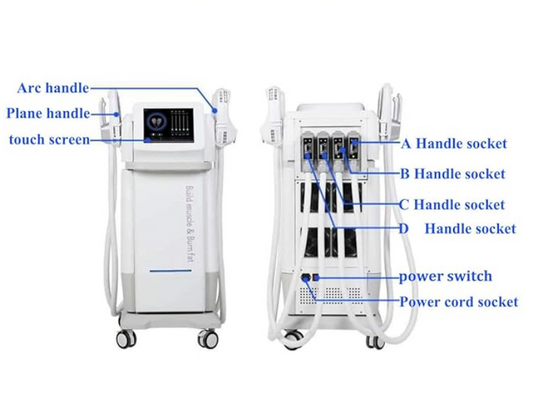 Arc handle
Plane handle
touch screen
Build muscle & Burn fat
A Handle socket
B Handle socket
C Handle socket
D Handle socket
power switch
Power cord socket